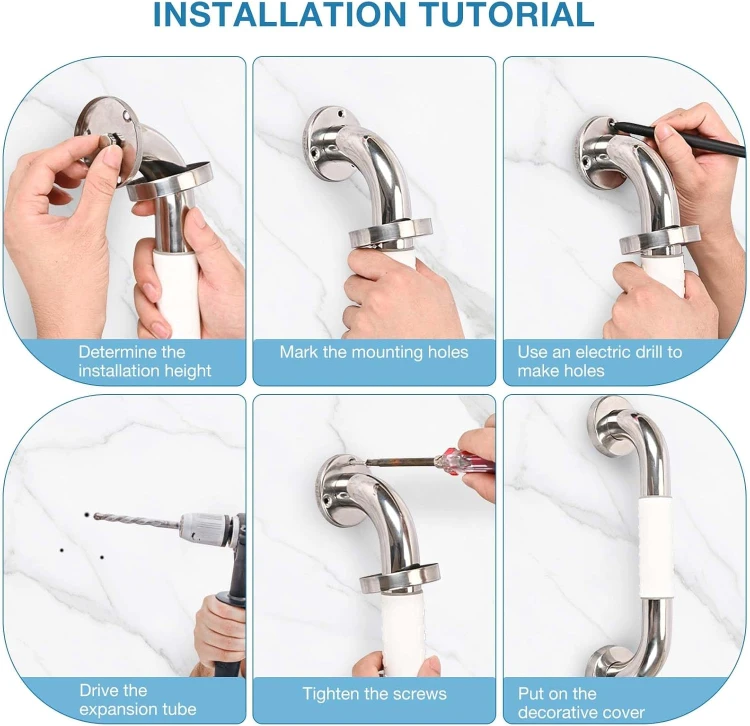 INSTALLATION TUTORIAL

Determine the installation height

Mark the mounting holes

Use an electric drill to make holes

Drive the expansion tube

Tighten the screws

Put on the decorative cover