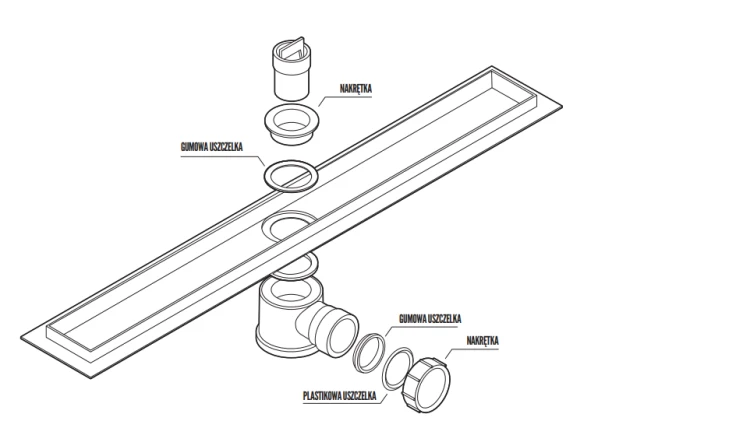 NAKRĘTKA

GUMOWA USZCZELKA

GUMOWA USZCZELKA

NAKRĘTKA

PLASTIKOWA USZCZELKA